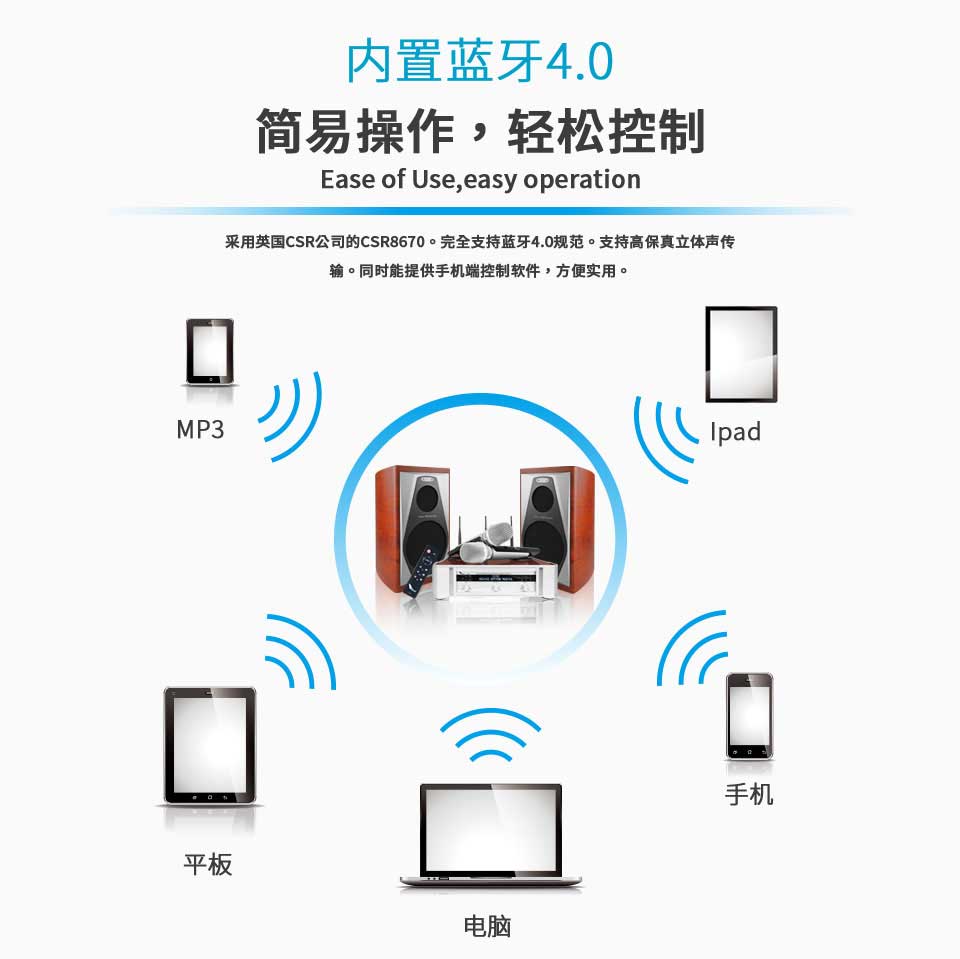 内置蓝牙4.0

简易操作，轻松控制

Ease of Use,easy operation

采用英国CSR公司的CSR8670。完全支持蓝牙4.0规范。支持高保真立体声传输。同时能提供手机端控制软件，方便实用。

MP3

Ipad

平板

电脑

手机