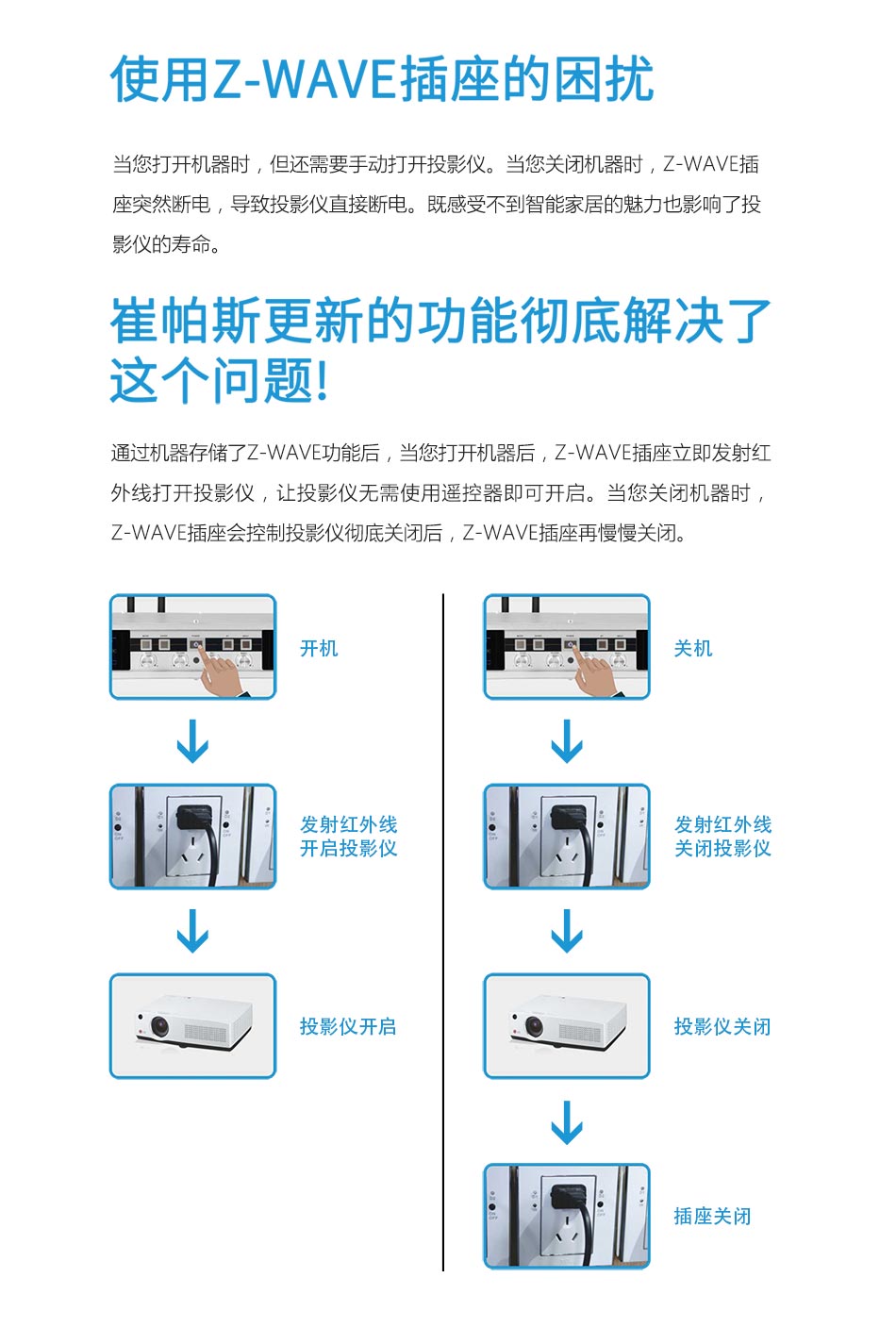 使用Z-WAVE插座的困扰

当您打开机器时，但还需要手动打开投影仪。当您关闭机器时，Z-WAVE插座突然断电，导致投影仪直接断电。既感受不到智能家居的魅力也影响了投影仪的寿命。

崔帕斯更新的功能彻底解决了这个问题!

通过机器存储了Z-WAVE功能后，当您打开机器后，Z-WAVE插座立即发射红外线打开投影仪，让投影仪无需使用遥控器即可开启。当您关闭机器时，Z-WAVE插座会控制投影仪彻底关闭后，Z-WAVE插座再慢慢关闭。

开机

发射红外线
开启投影仪

投影仪开启

关机

发射红外线
关闭投影仪

投影仪关闭

插座关闭